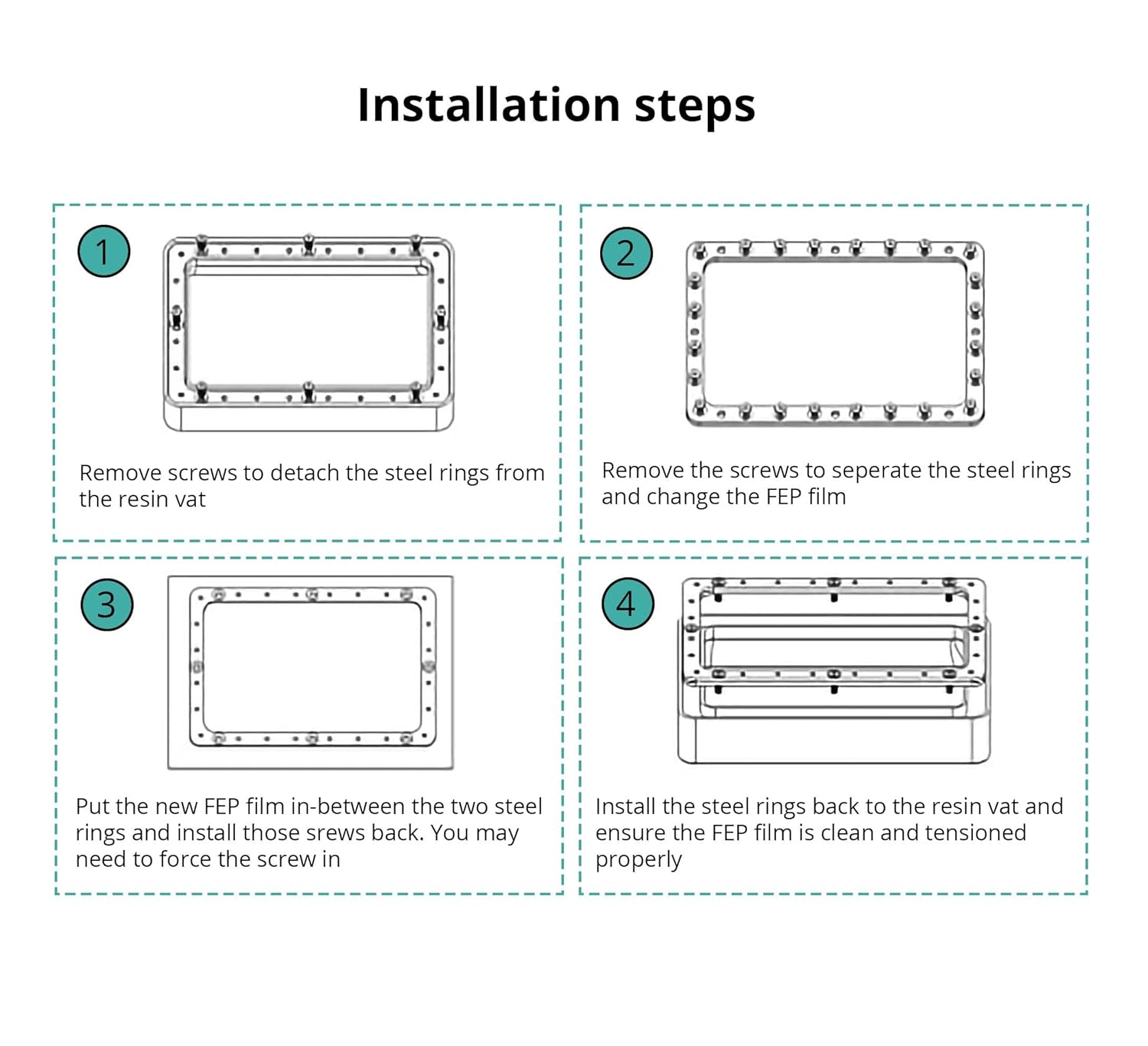 Installation steps

1

Remove screws to detach the steel rings from the resin vat

2

Remove the screws to seperate the steel rings and change the FEP film

3

Put the new FEP film in-between the two steel rings and install those srews back. You may need to force the screw in

4

Install the steel rings back to the resin vat and ensure the FEP film is clean and tensioned properly