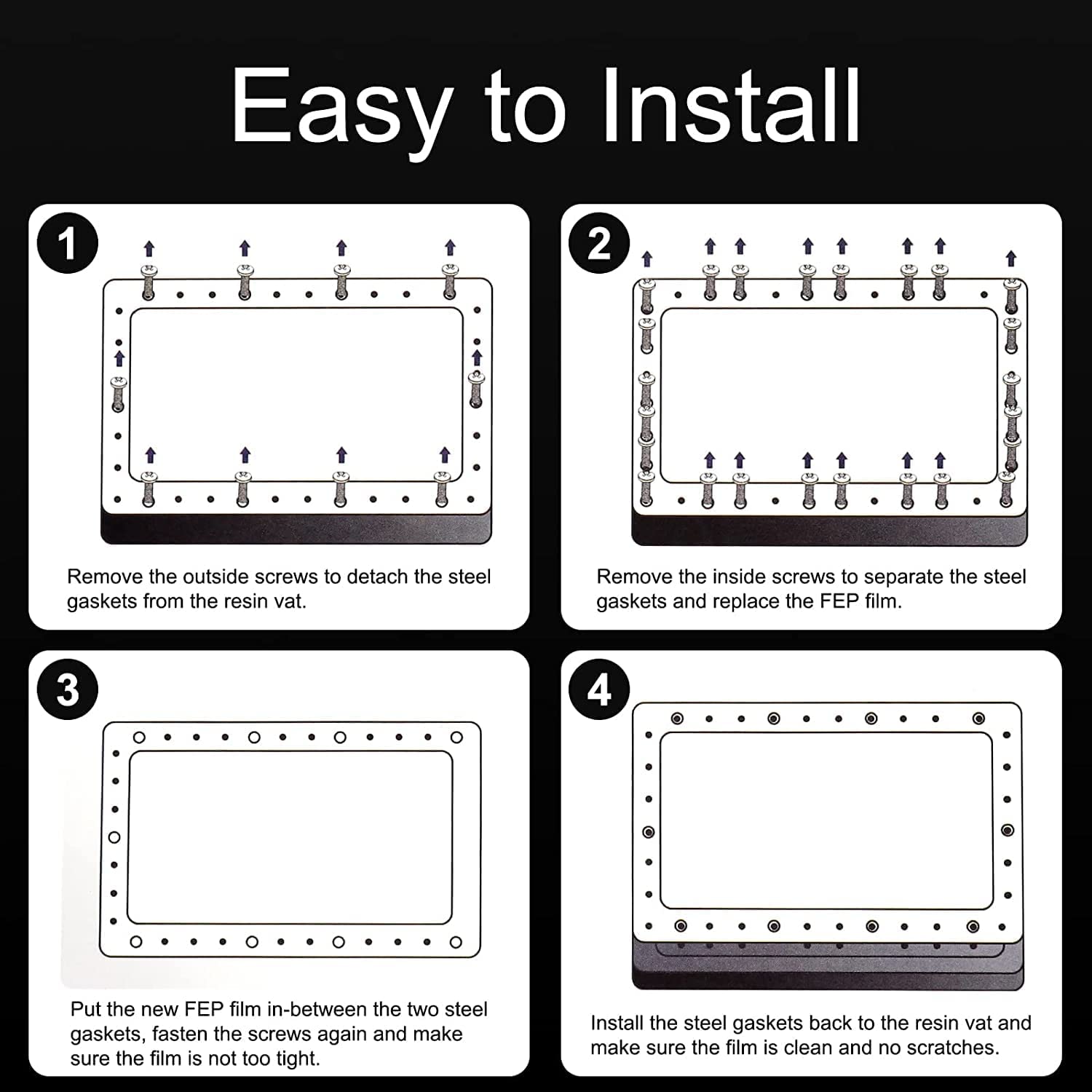 Easy to Install

1

Remove the outside screws to detach the steel gaskets from the resin vat.

2

Remove the inside screws to separate the steel gaskets and replace the FEP film.

3

Put the new FEP film in-between the two steel gaskets, fasten the screws again and make sure the film is not too tight.

4

Install the steel gaskets back to the resin vat and make sure the film is clean and no scratches.